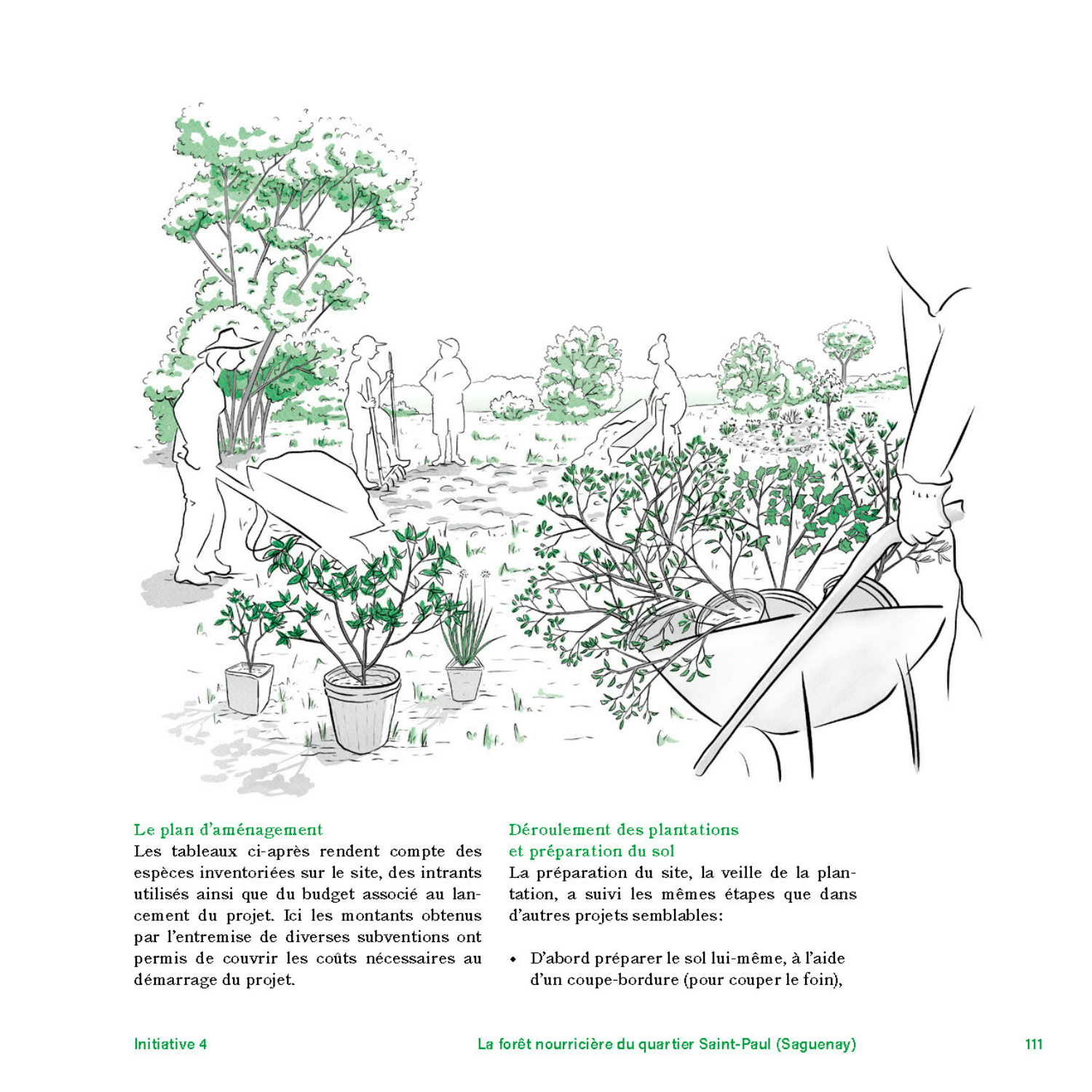 Le plan d'aménagement
Les tableaux ci-après rendent compte des espèces inventoriées sur le site, des intrants utilisés ainsi que du budget associé au lancement du projet. Ici les montants obtenus par l'entremise de diverses subventions ont permis de couvrir les coûts nécessaires au démarrage du projet.

Déroulement des plantations et préparation du sol
La préparation du site, la veille de la plantation, a suivi les mêmes étapes que dans d'autres projets semblables:

• D'abord préparer le sol lui-même, à l'aide d'un coupe-bordure (pour couper le foin),

Initiative 4

La forêt nourricière du quartier Saint-Paul (Saguenay)

111